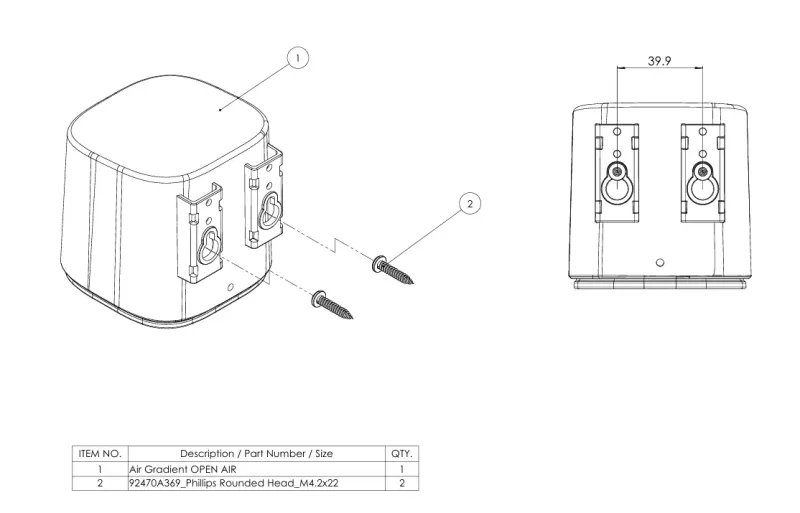 1

2

39.9

| ITEM NO. | Description / Part Number / Size | QTY. |
|---|---|---|
| 1 | Air Gradient OPEN AIR | 1 |
| 2 | 92470A369_Phillips Rounded Head_M4.2x22 | 2 |